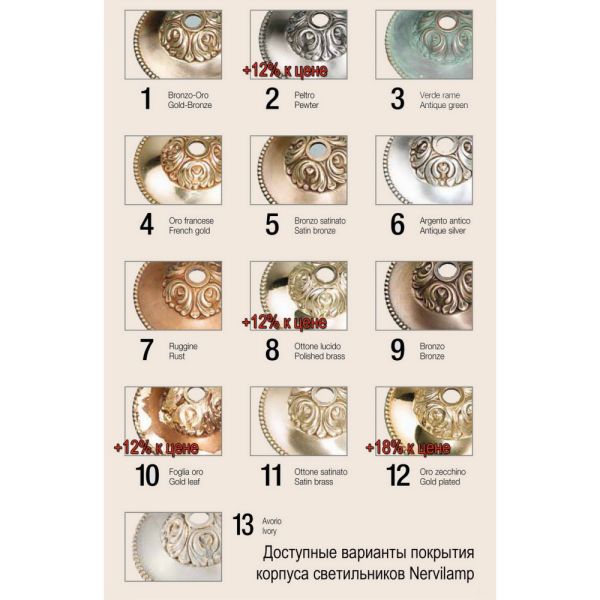 1 Bronzo-Oro
Gold-Bronze

+12% к цене
2 Peltro
Pewter

3 Verde rame
Antique green

4 Oro francese
French gold

5 Bronzo satinato
Satin bronze

6 Argento antico
Antique silver

7 Ruggine
Rust

+12% к цене
8 Ottone lucido
Polished brass

9 Bronzo
Bronze

+12% к цене
10 Foglia oro
Gold leaf

11 Ottone satinato
Satin brass

+18% к цене
12 Oro zecchino
Gold plated

13 Avorio
Ivory

Доступные варианты покрытия корпуса светильников Nervilamp