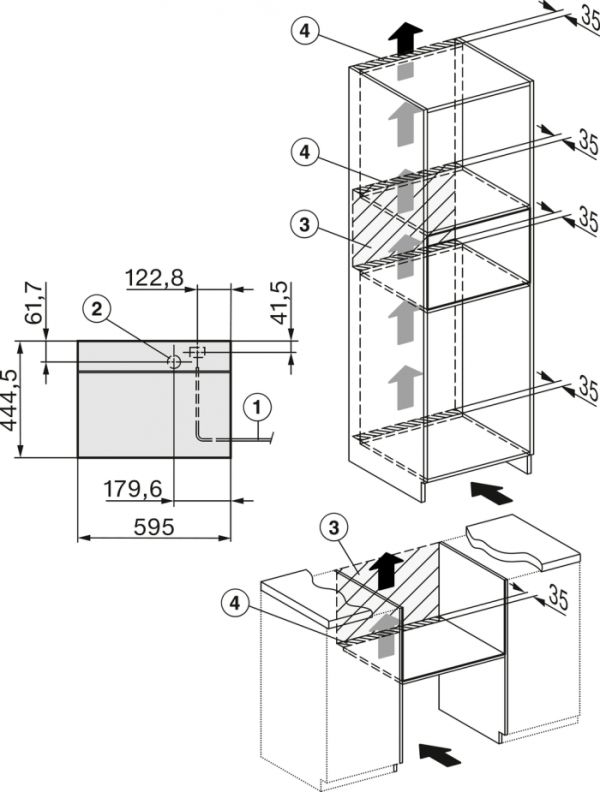 4
35
4
35
3
35
122,8
61,7
41,5
2
444,5
1
35
179,6
595
3
4
35