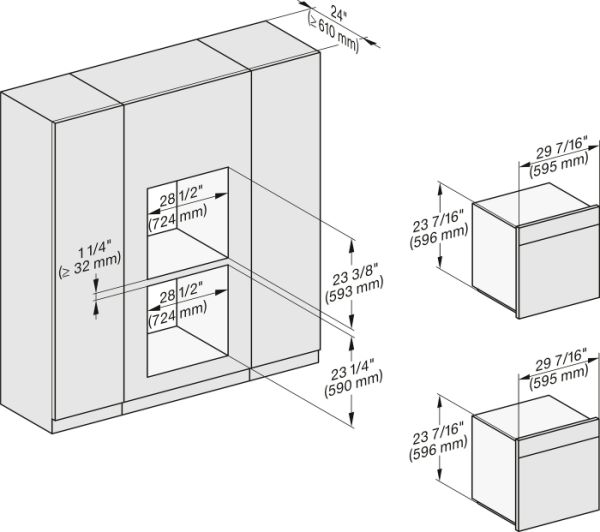 24"
(≥ 610 mm)

28 1/2"
(724 mm)

1 1/4"
(≥ 32 mm)

28 1/2"
(724 mm)

23 3/8"
(593 mm)

23 1/4"
(590 mm)

29 7/16"
(595 mm)

23 7/16"
(596 mm)

29 7/16"
(595 mm)

23 7/16"
(596 mm)