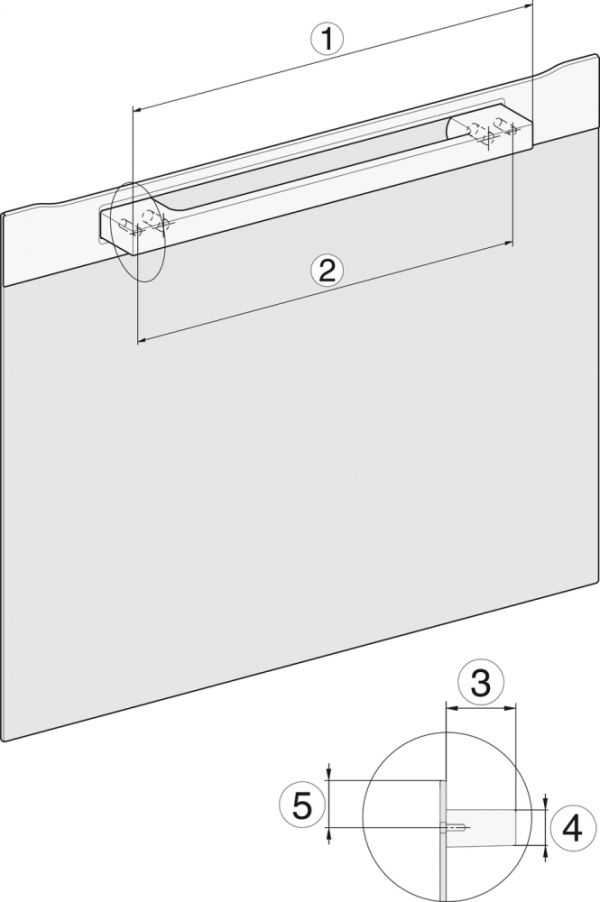 1
2
3
5
4