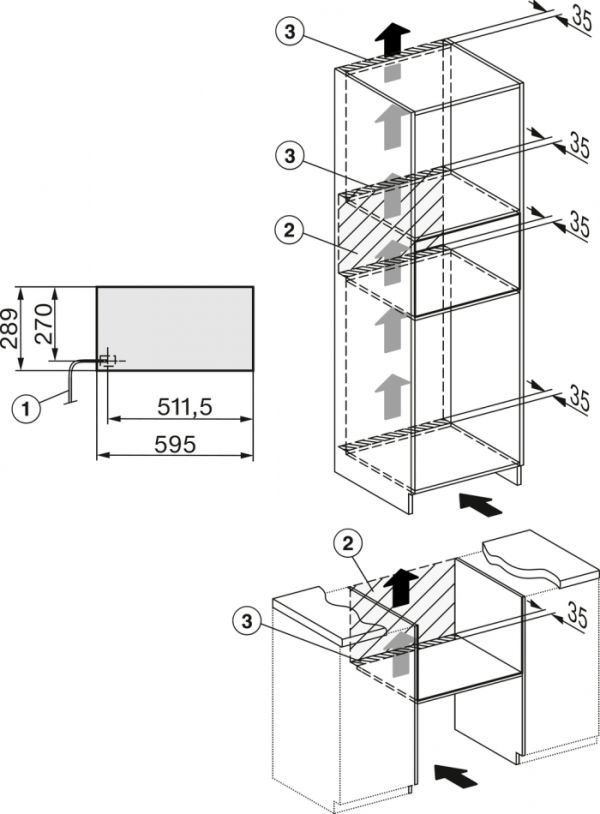 3
35
3
35
2
35
289
270
1
511,5
595
35
2
3
35