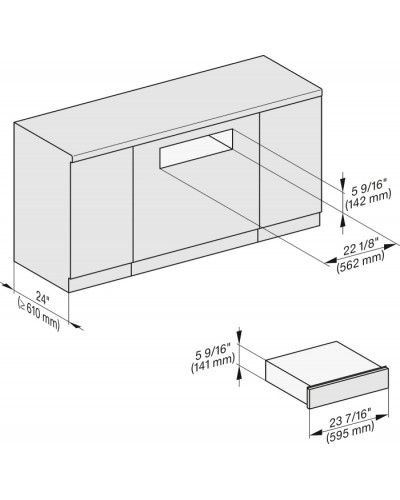 5 9/16"
(142 mm)

22 1/8"
(562 mm)

24"
(≥ 610 mm)

5 9/16"
(141 mm)

23 7/16"
(595 mm)