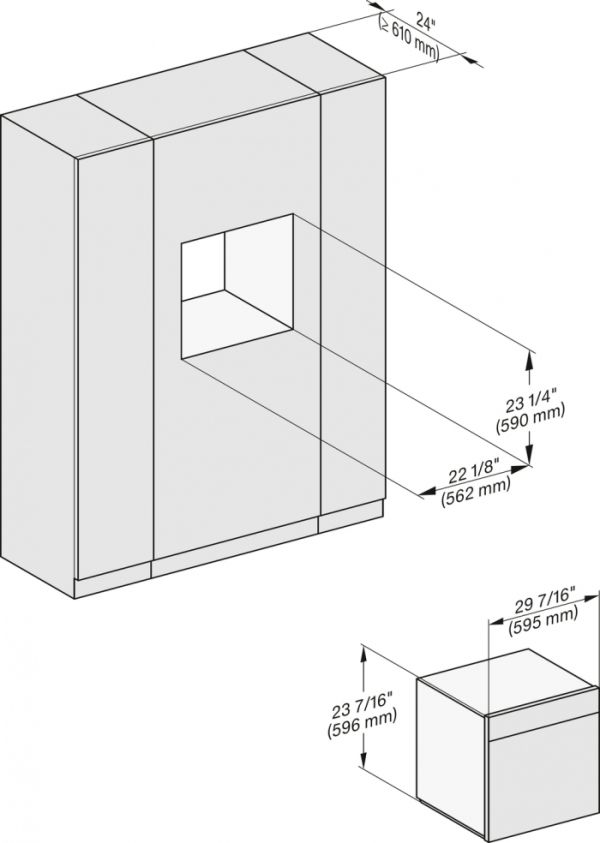 24"
(≥ 610 mm)

23 1/4"
(590 mm)

22 1/8"
(562 mm)

29 7/16"
(595 mm)

23 7/16"
(596 mm)