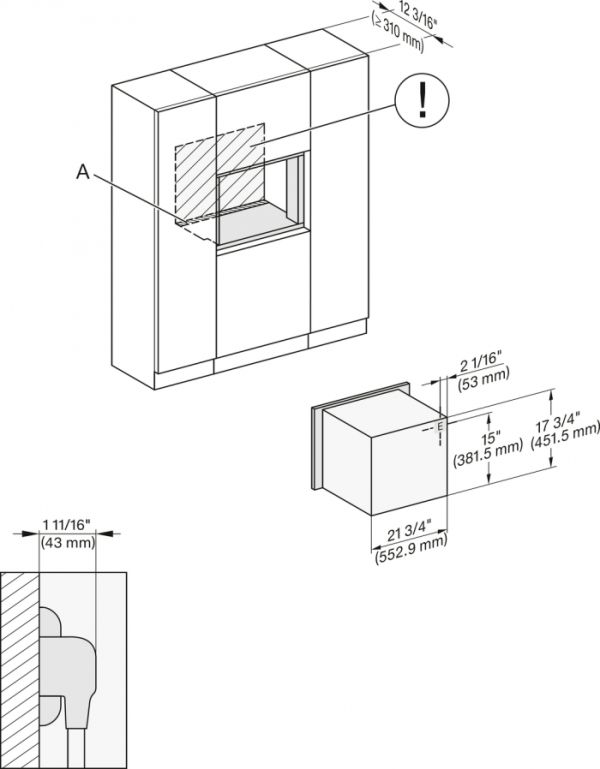 12 3/16"
(≥ 310 mm)

!

A

2 1/16"
(53 mm)

E

15"
(381.5 mm)

17 3/4"
(451.5 mm)

21 3/4"
(552.9 mm)

1 11/16"
(43 mm)