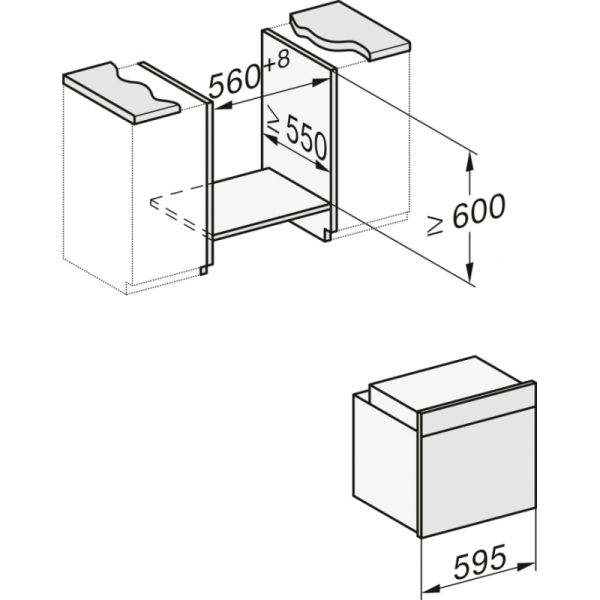 $560^{+8}$

$\geq 550$

$\geq 600$

595