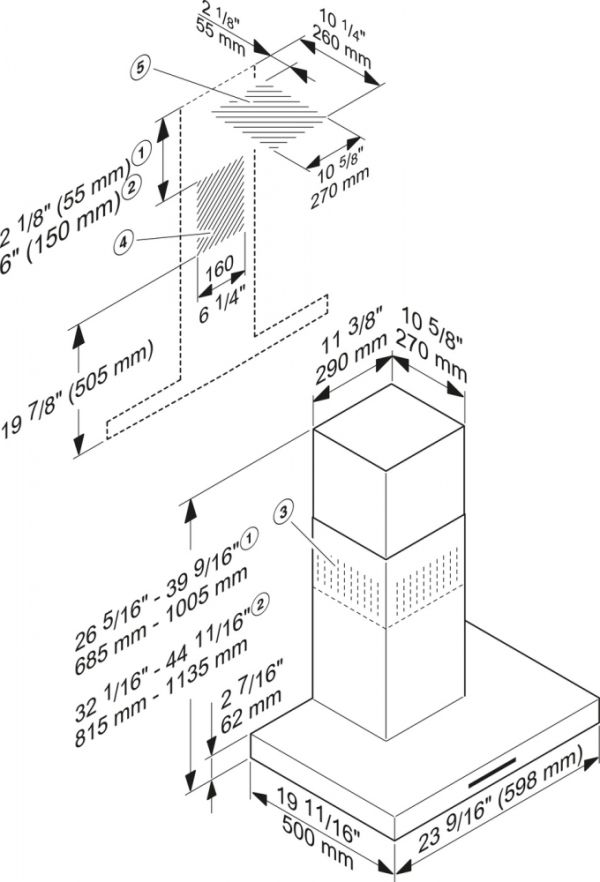 2 1/8"
55 mm

10 1/4"
260 mm

5

10 5/8"
270 mm

2 1/8" (55 mm) 1
6" (150 mm) 2

4

160
6 1/4"

19 7/8" (505 mm)

11 3/8"
290 mm

10 5/8"
270 mm

3

26 5/16" - 39 9/16" 1
685 mm - 1005 mm

32 1/16" - 44 11/16" 2
815 mm - 1135 mm

2 7/16"
62 mm

19 11/16"
500 mm

23 9/16" (598 mm)